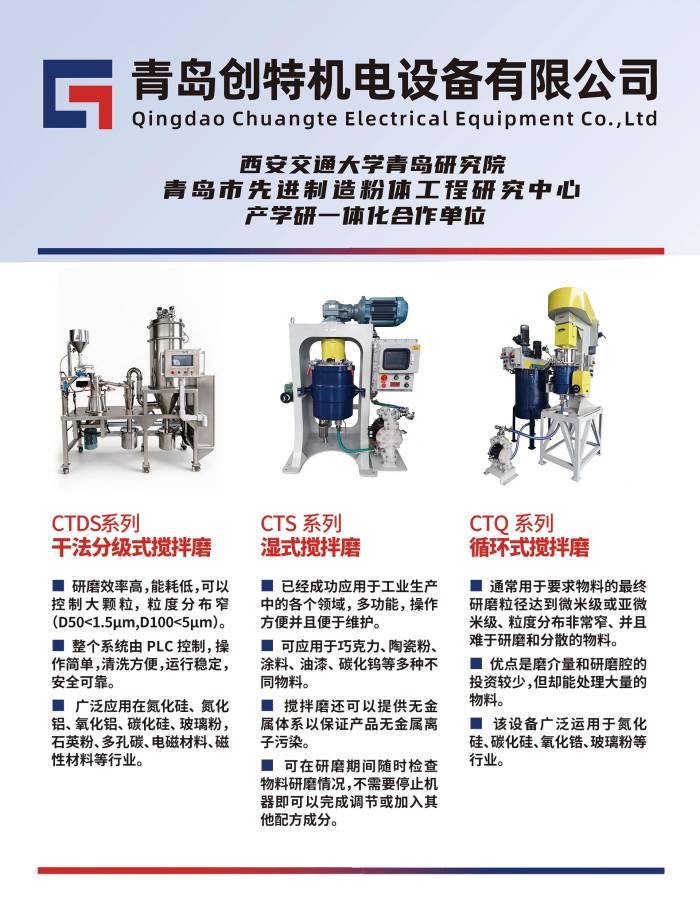 青岛创特机电设备有限公司
Qingdao Chuangte Electrical Equipment Co.,Ltd

西安交通大学青岛研究院
青岛市先进制造粉体工程研究中心
产学研一体化合作单位

CTDS系列
干法分级式搅拌磨

■ 研磨效率高，能耗低，可以控制大颗粒，粒度分布窄（D50<1.5μm,D100<5μm）。

■ 整个系统由 PLC 控制，操作简单，清洗方便，运行稳定，安全可靠。

■ 广泛应用在氮化硅、氮化铝、氧化铝、碳化硅、玻璃粉，石英粉、多孔碳、电磁材料、磁性材料等行业。

CTS 系列
湿式搅拌磨

■ 已经成功应用于工业生产中的各个领域，多功能，操作方便并且便于维护。

■ 可应用于巧克力、陶瓷粉、涂料、油漆、碳化钨等多种不同物料。

■ 搅拌磨还可以提供无金属体系以保证产品无金属离子污染。

■ 可在研磨期间随时检查物料研磨情况，不需要停止机器即可以完成调节或加入其他配方成分。

CTQ 系列
循环式搅拌磨

■ 通常用于要求物料的最终研磨粒径达到微米级或亚微米级、粒度分布非常窄、并且难于研磨和分散的物料。

■ 优点是磨介量和研磨腔的投资较少，但却能处理大量的物料。

■ 该设备广泛运用于氮化硅、碳化硅、氧化锆、玻璃粉等行业。